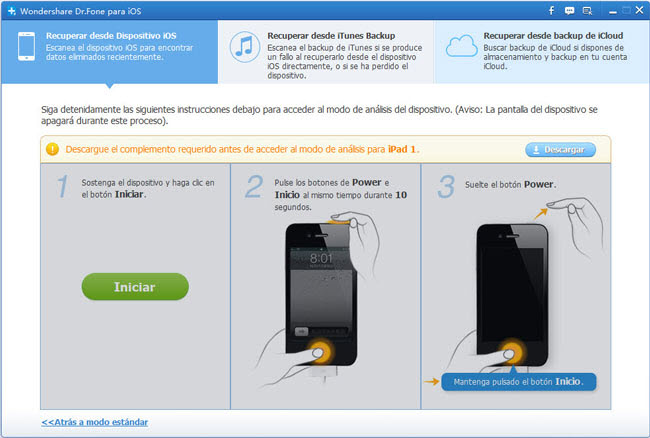 Wondershare Dr.Fone para iOS

Recuperar desde Dispositivo iOS
Escanea el dispositivo iOS para encontrar datos eliminados recientemente.

Recuperar desde iTunes Backup
Escanea el backup de iTunes si se produce un fallo al recuperarlo desde el dispositivo iOS directamente, o si se ha perdido el dispositivo.

Recuperar desde backup de iCloud
Buscar backup de iCloud si dispones de almacenamiento y backup en tu cuenta iCloud.

Siga detenidamente las siguientes instrucciones debajo para acceder al modo de análisis del dispositivo. (Aviso: La pantalla del dispositivo se apagará durante este proceso).

Descargue el complemento requerido antes de acceder al modo de análisis para iPad 1.

Descargar

1 Sostenga el dispositivo y haga clic en el botón Iniciar.

Iniciar

2 Pulse los botones de Power e Inicio al mismo tiempo durante 10 segundos.

8:01

3 Suelte el botón Power.

Mantenga pulsado el botón Inicio.

<<Atrás a modo estándar